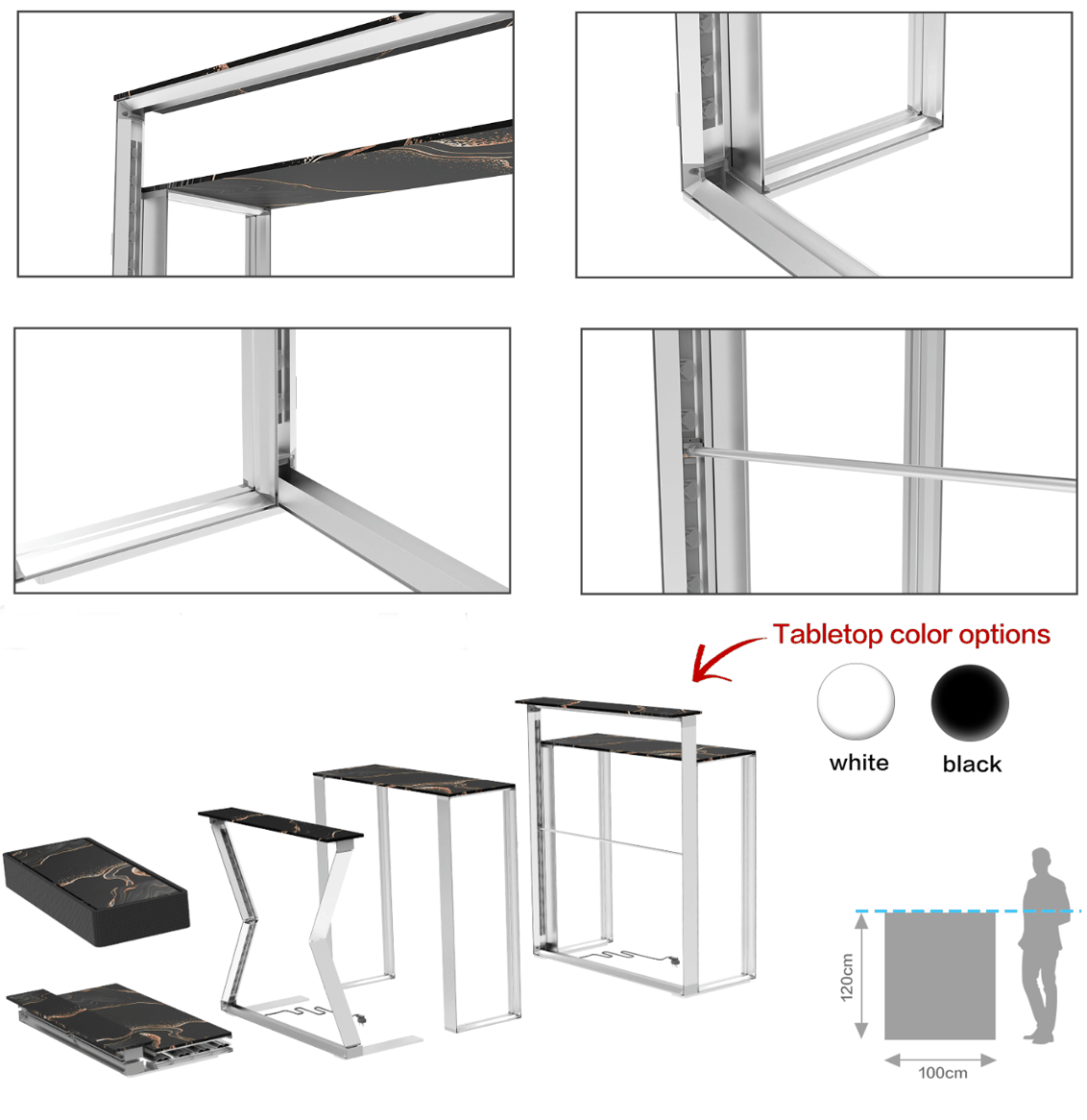 Tabletop color options

white

black

120cm

100cm